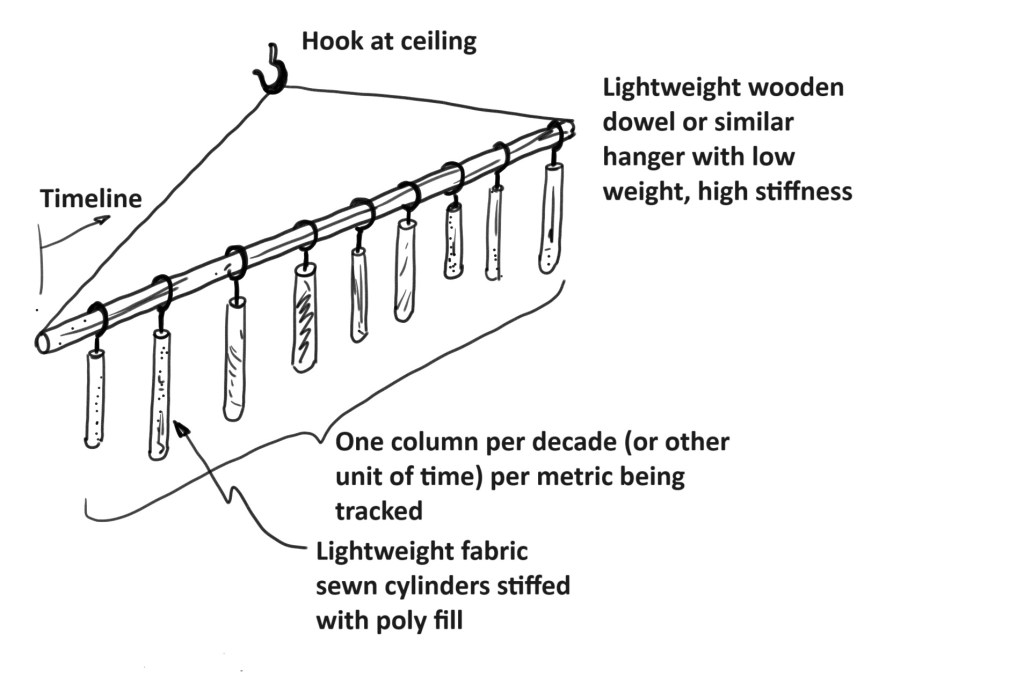 Hook at ceiling

Lightweight wooden dowel or similar hanger with low weight, high stiffness

Timeline

One column per decade (or other unit of time) per metric being tracked

Lightweight fabric sewn cylinders stiffed with poly fill